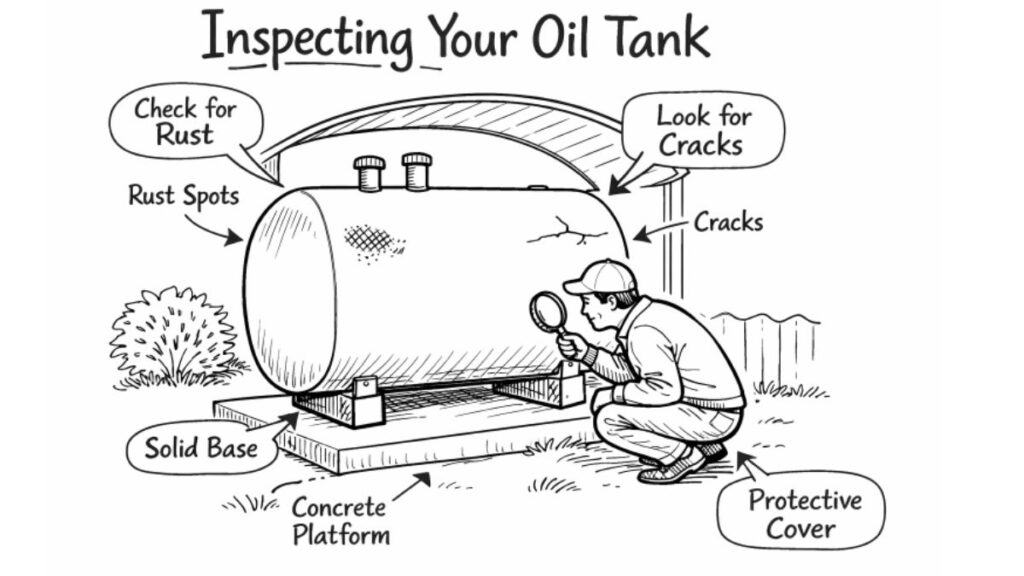 Inspecting Your Oil Tank

Check for Rust

Look for Cracks

Rust Spots

Cracks

Solid Base

Concrete Platform

Protective Cover